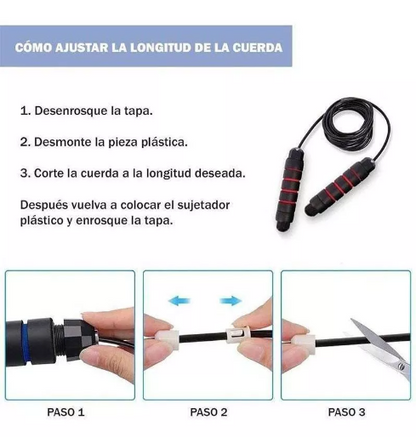 CÓMO AJUSTAR LA LONGITUD DE LA CUERDA

1. Desenrosque la tapa.

2. Desmonte la pieza plástica.

3. Corte la cuerda a la longitud deseada.

Después vuelva a colocar el sujetador plástico y enrosque la tapa.

PASO 1

PASO 2

PASO 3