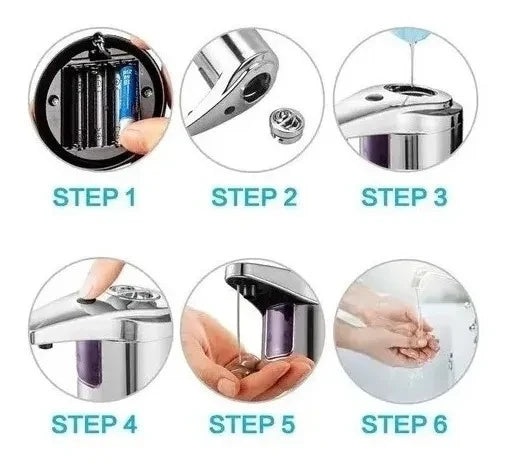 STEP 1

STEP 2

STEP 3

STEP 4

STEP 5

STEP 6