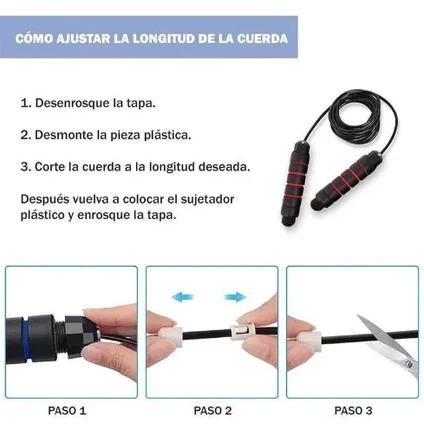 CÓMO AJUSTAR LA LONGITUD DE LA CUERDA

1. Desenrosque la tapa.

2. Desmonte la pieza plástica.

3. Corte la cuerda a la longitud deseada.

Después vuelva a colocar el sujetador plástico y enrosque la tapa.

PASO 1

PASO 2

PASO 3