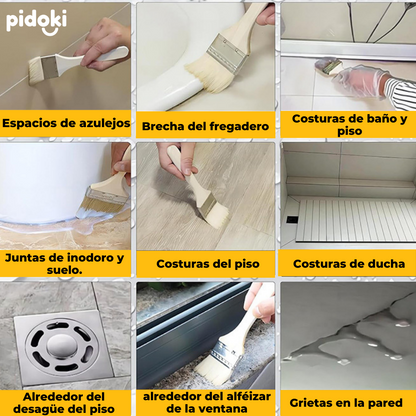 pidoki

Espacios de azulejos

Brecha del fregadero

Costuras de baño y piso

Juntas de inodoro y suelo.

Costuras del piso

Costuras de ducha

Alrededor del desagüe del piso

alrededor del alféizar de la ventana

Grietas en la pared