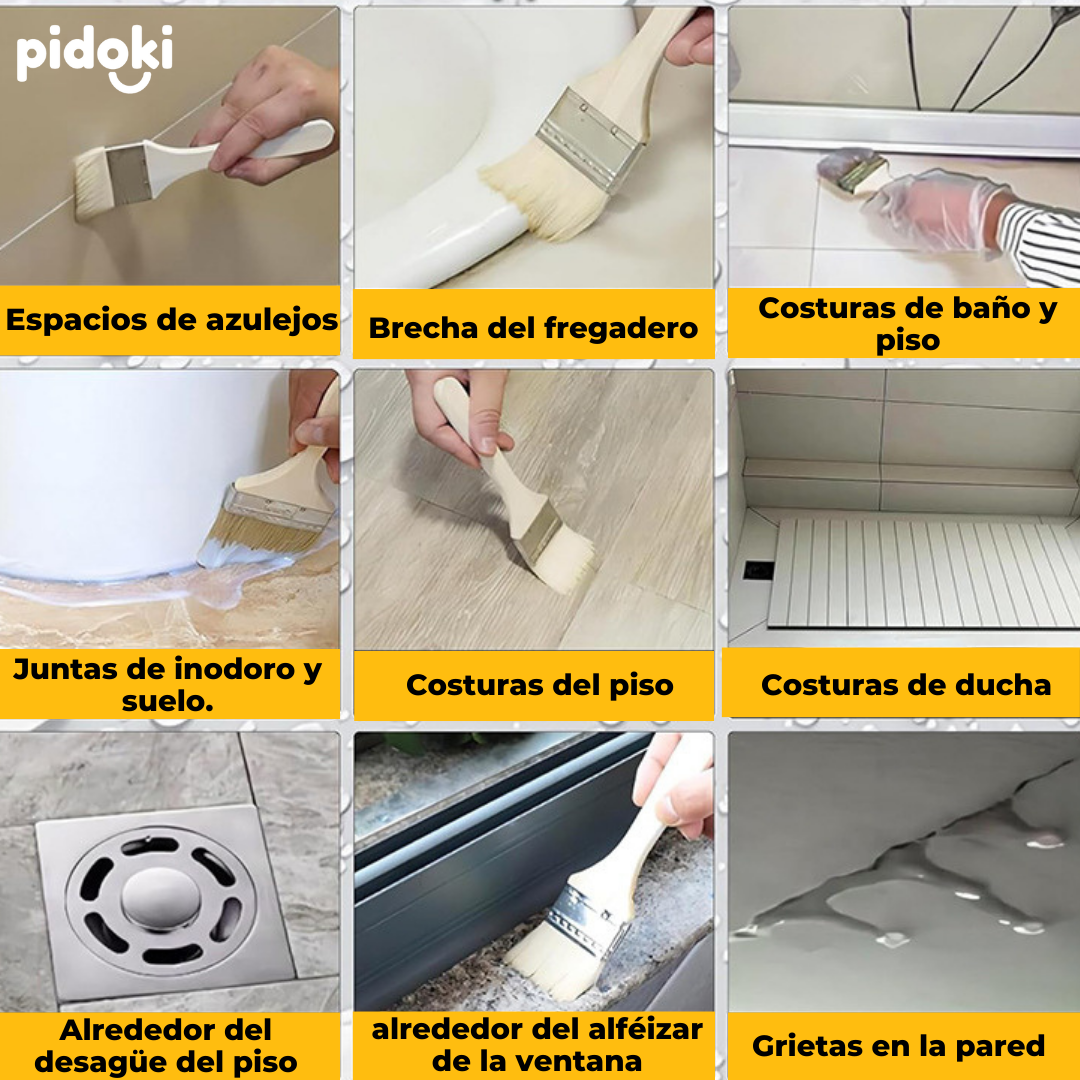 pidoki

Espacios de azulejos

Brecha del fregadero

Costuras de baño y piso

Juntas de inodoro y suelo.

Costuras del piso

Costuras de ducha

Alrededor del desagüe del piso

alrededor del alféizar de la ventana

Grietas en la pared