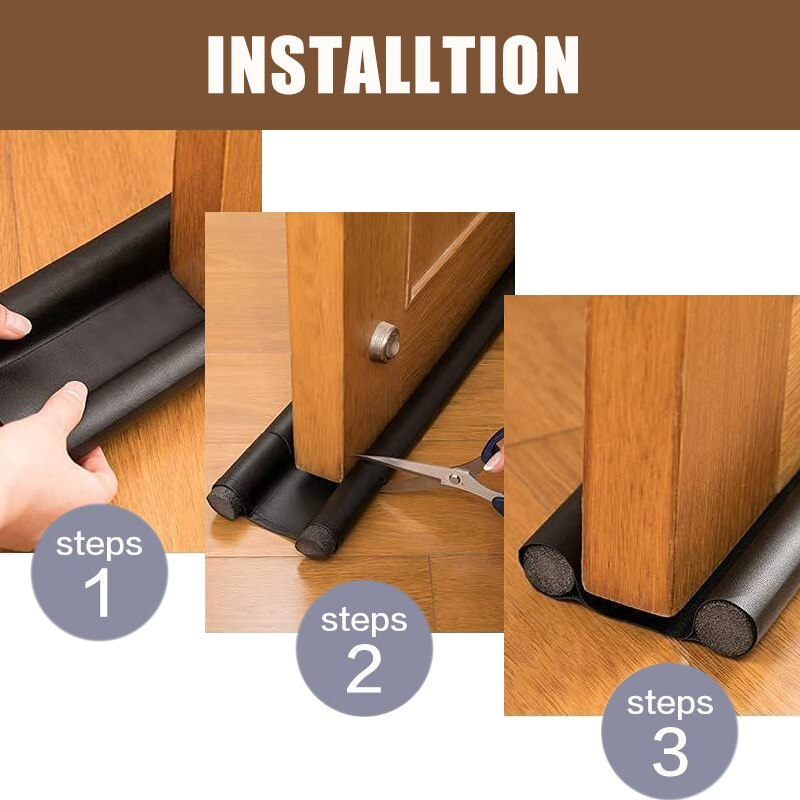 INSTALLTION

steps
1

steps
2

steps
3