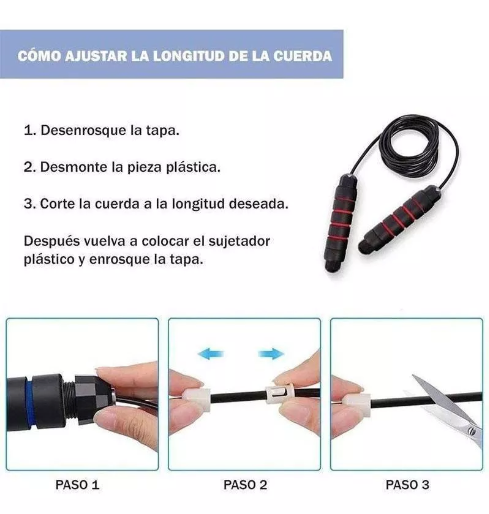 CÓMO AJUSTAR LA LONGITUD DE LA CUERDA

1. Desenrosque la tapa.

2. Desmonte la pieza plástica.

3. Corte la cuerda a la longitud deseada.

Después vuelva a colocar el sujetador plástico y enrosque la tapa.

PASO 1

PASO 2

PASO 3